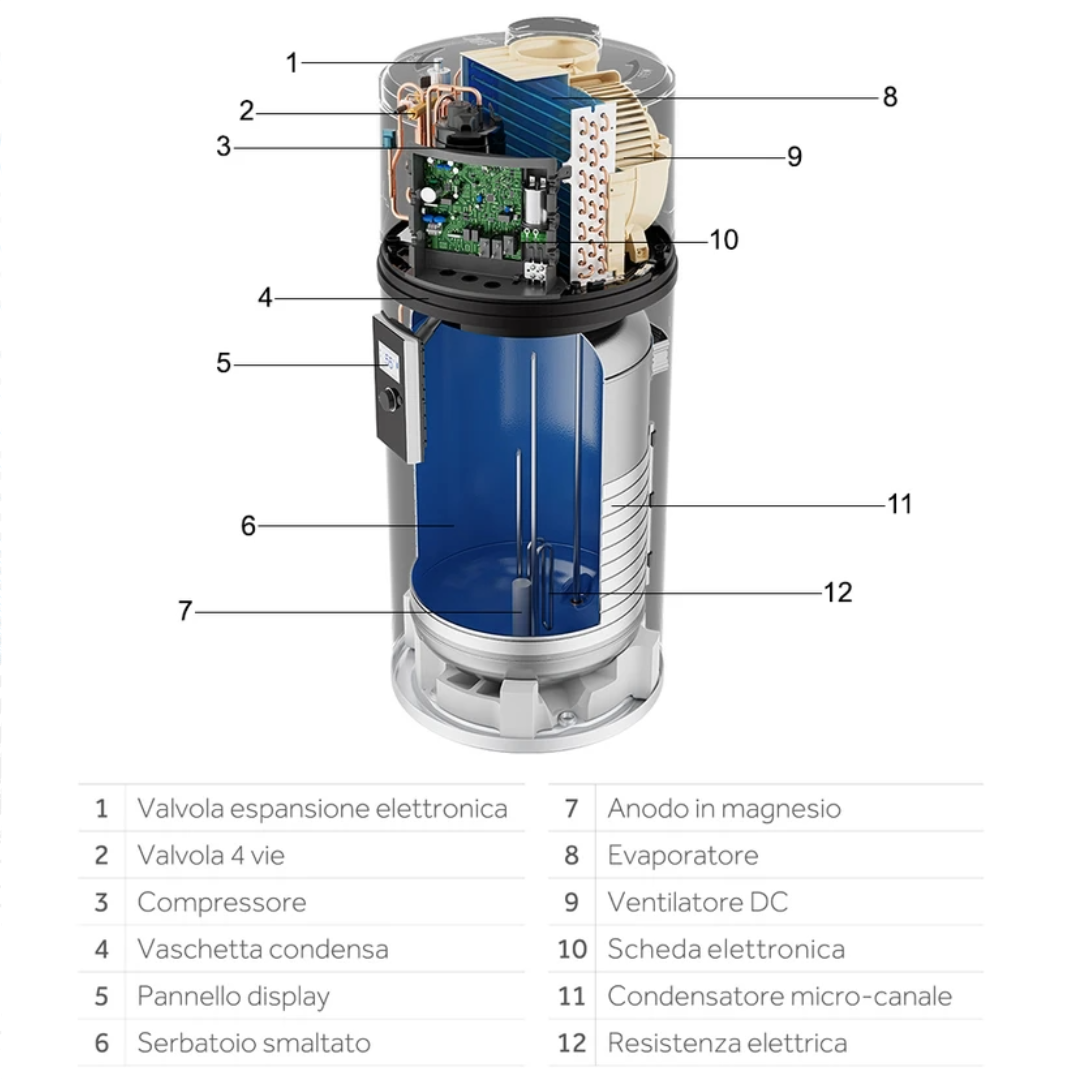 1
2
3
4
5
6
7
8
9
10
11
12

| 1 | Valvola espansione elettronica |
|---|---|
| 2 | Valvola 4 vie |
| 3 | Compressore |
| 4 | Vaschetta condensa |
| 5 | Pannello display |
| 6 | Serbatoio smaltato |

| 7 | Anodo in magnesio |
|---|---|
| 8 | Evaporatore |
| 9 | Ventilatore DC |
| 10 | Scheda elettronica |
| 11 | Condensatore micro-canale |
| 12 | Resistenza elettrica |